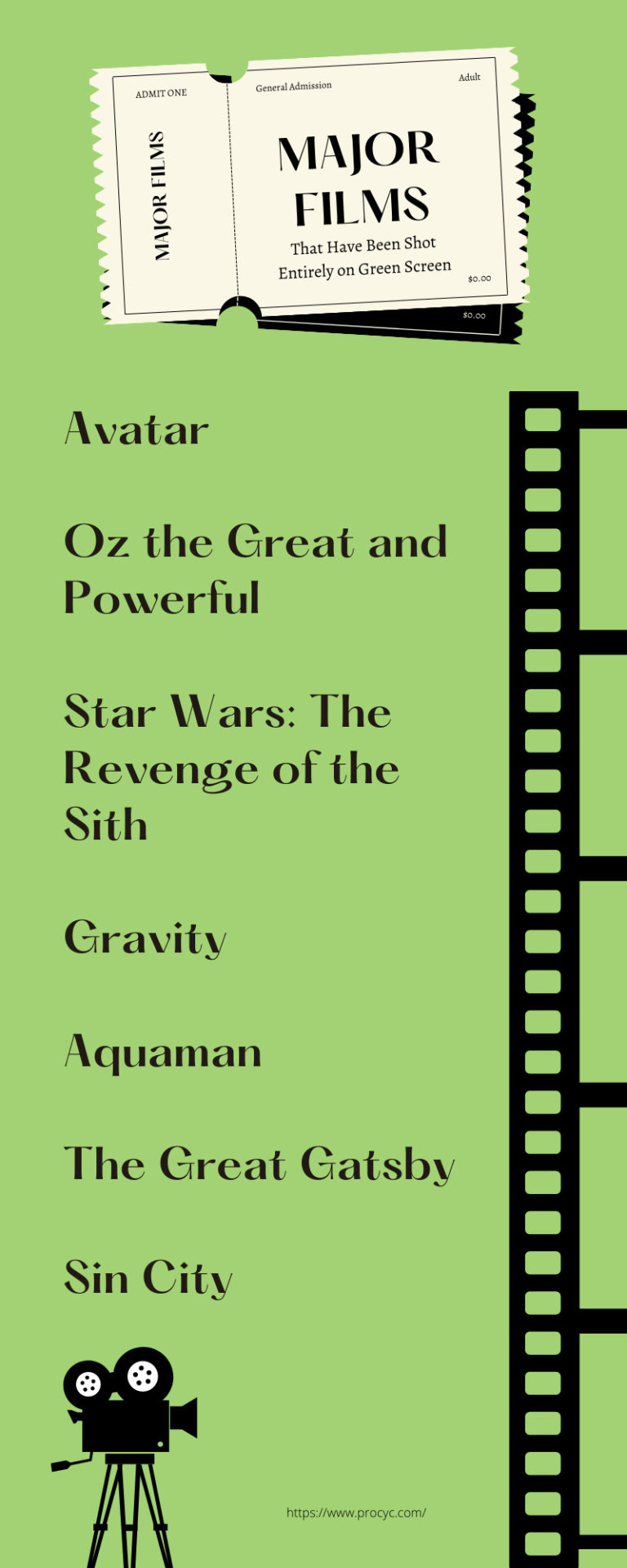 ADMIT ONE

MAJOR FILMS

General Admission

Adult

MAJOR FILMS

That Have Been Shot Entirely on Green Screen

$0.00

$0.00

Avatar

Oz the Great and Powerful

Star Wars: The Revenge of the Sith

Gravity

Aquaman

The Great Gatsby

Sin City

https://www.procyc.com/